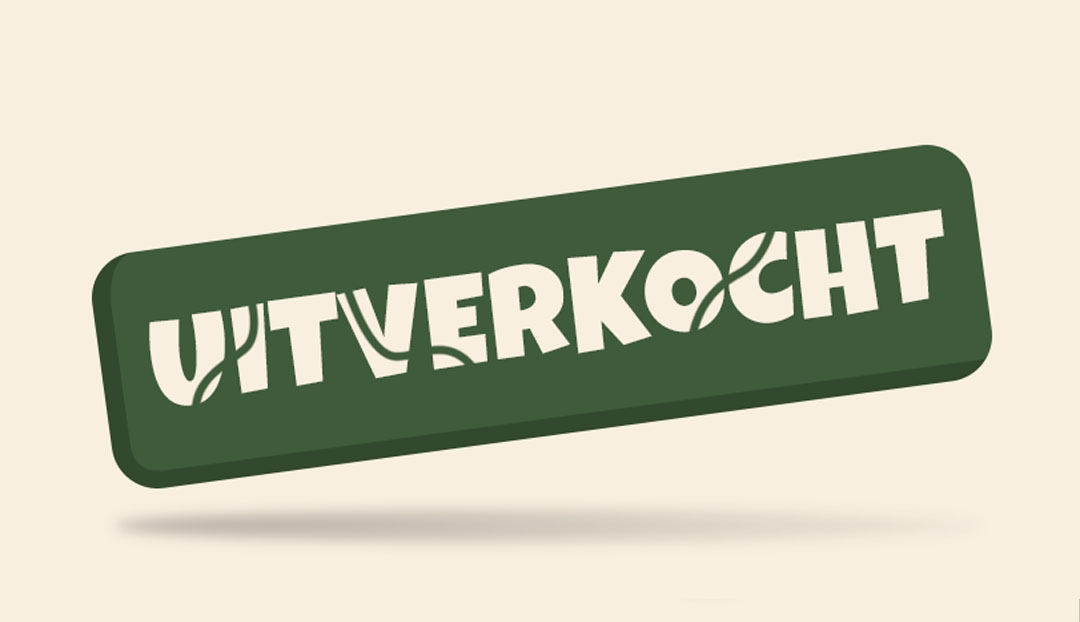 UITVERKOCHT