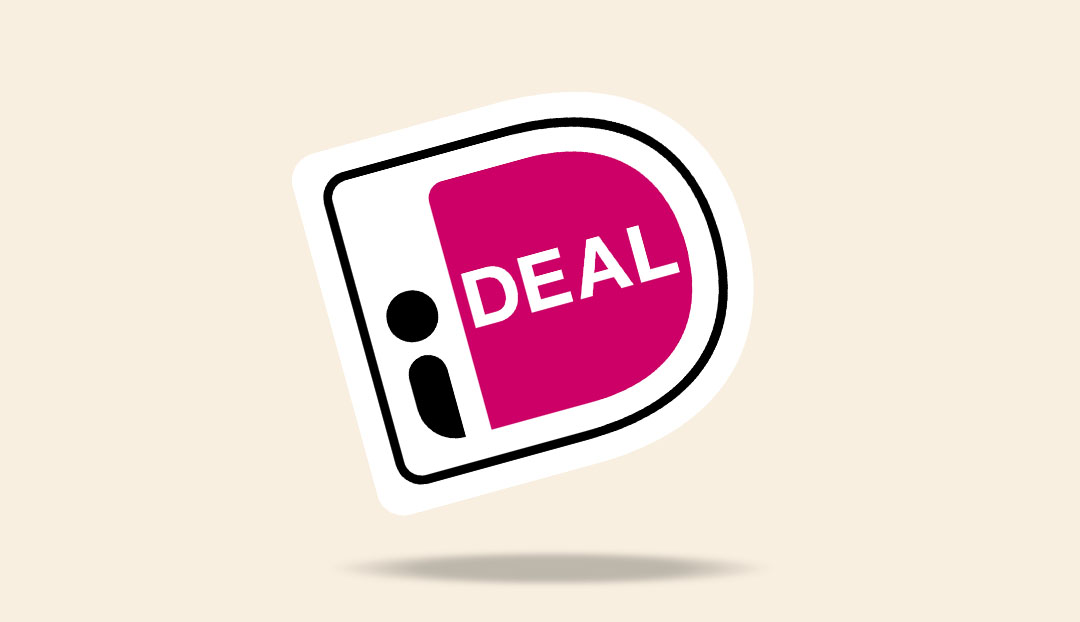 iDEAL