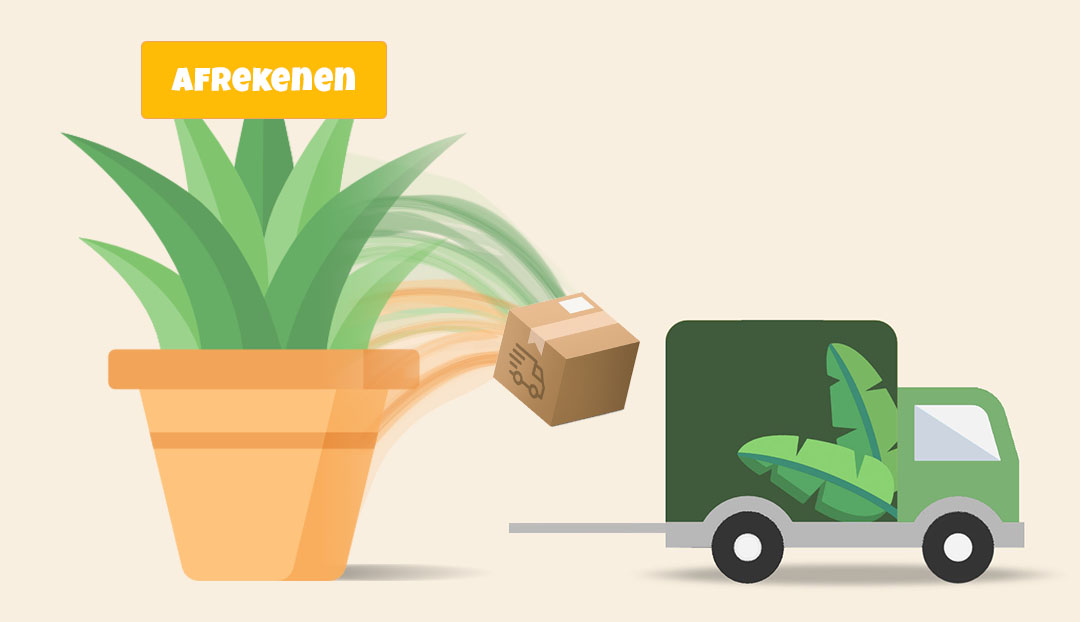 AFREKENEN